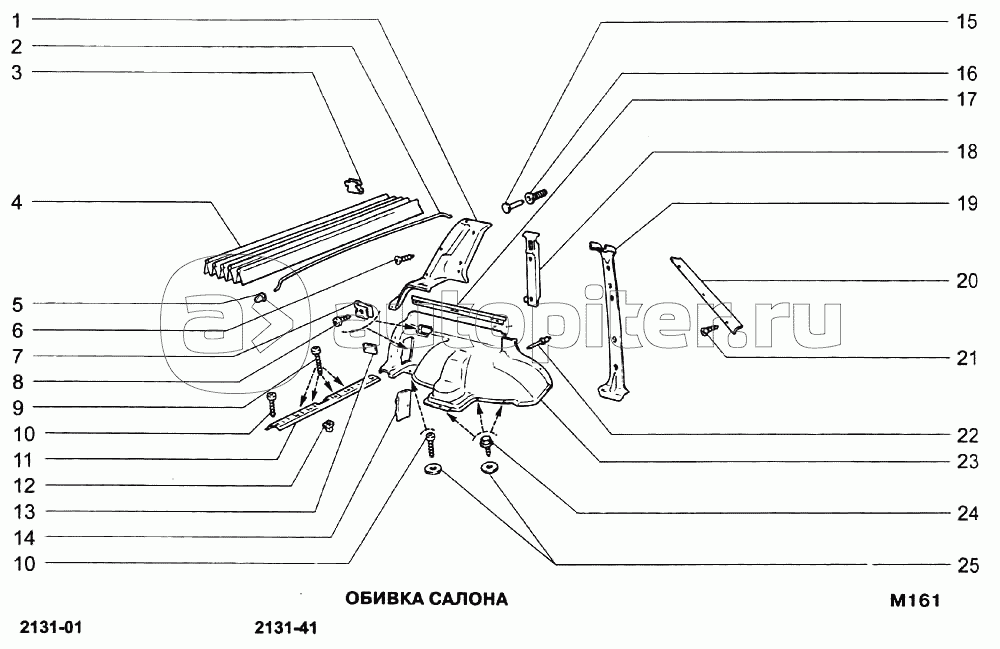 1
2
3
4
5
6
7
8
9
10
11
12
13
14
10
15
16
17
18
19
20
21
22
23
24
25
autopiter.ru
ОБИВКА САЛОНА
M161
2131-01
2131-41